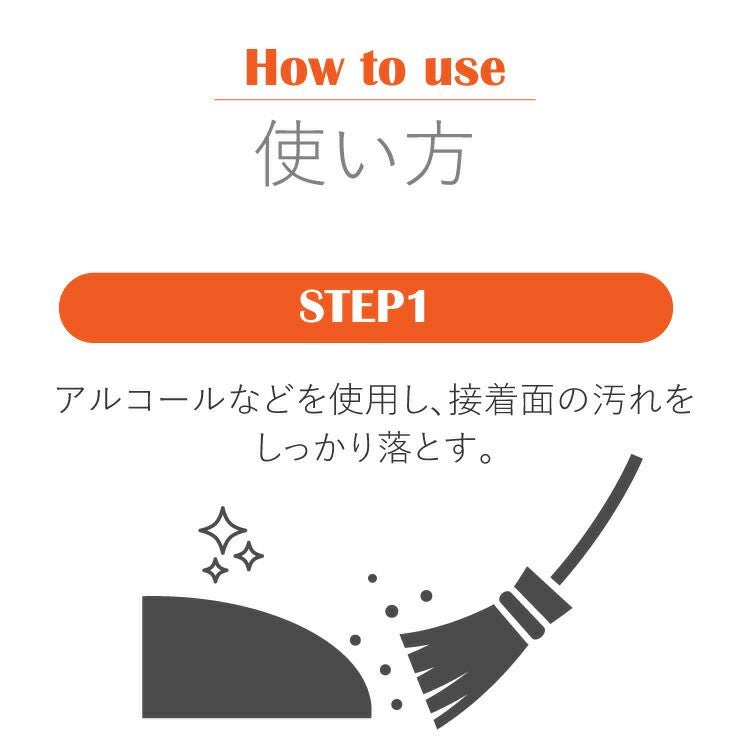 How to use

使い方

STEP1

アルコールなどを使用し、接着面の汚れをしっかり落とす。