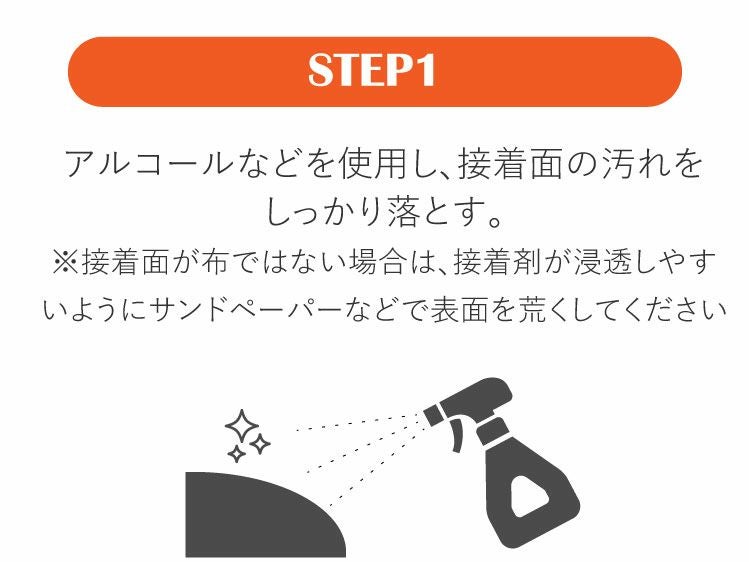 STEP1

アルコールなどを使用し、接着面の汚れをしっかり落とす。

※接着面が布ではない場合は、接着剤が浸透しやすいようにサンドペーパーなどで表面を荒くしてください