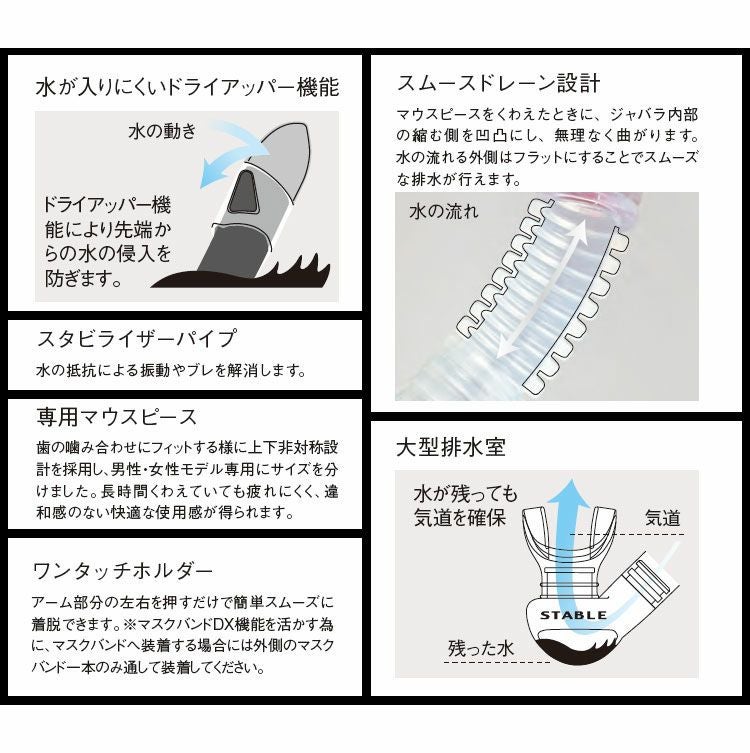 水が入りにくいドライアッパー機能

水の動き

ドライアッパー機能により先端からの水の侵入を防ぎます。

スタビライザーパイプ

水の抵抗による振動やブレを解消します。

専用マウスピース

歯の噛み合わせにフィットする様に上下非対称設計を採用し、男性・女性モデル専用にサイズを分けました。長時間くわえていても疲れにくく、違和感のない快適な使用感が得られます。

ワンタッチホルダー

アーム部分の左右を押すだけで簡単スムーズに着脱できます。※マスクバンドDX機能を活かす為に、マスクバンドへ装着する場合には外側のマスクバンド一本のみ通して装着してください。

スムースドレーン設計

マウスピースをくわえたときに、ジャバラ内部の縮む側を凹凸にし、無理なく曲がります。水の流れる外側はフラットにすることでスムーズな排水が行えます。

水の流れ

大型排水室

水が残っても気道を確保

気道

STABLE

残った水