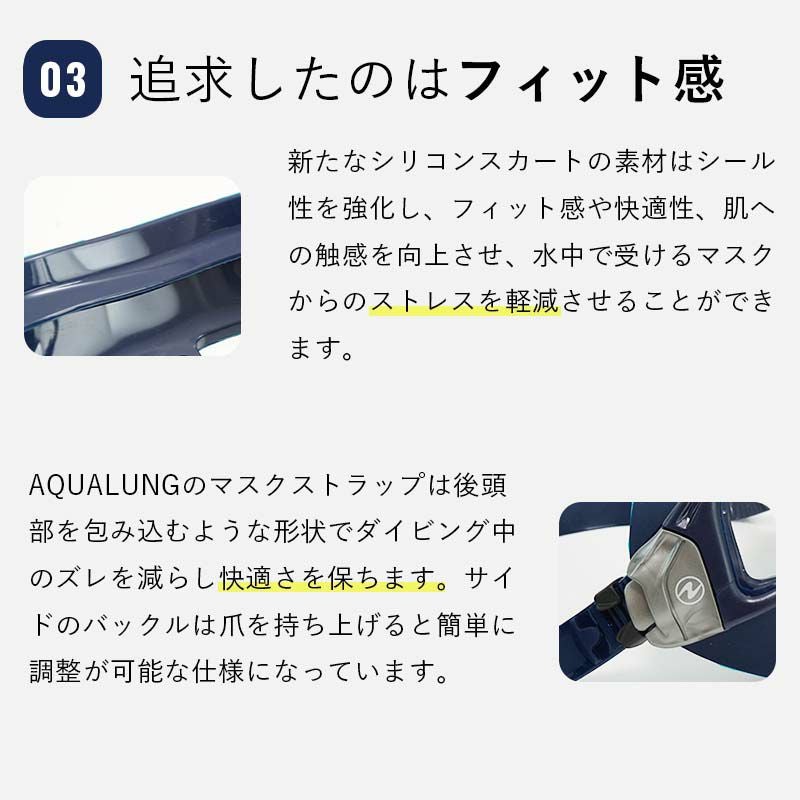 03 追求したのはフィット感

新たなシリコンスカートの素材はシール性を強化し、フィット感や快適性、肌への触感を向上させ、水中で受けるマスクからのストレスを軽減させることができます。

AQUALUNGのマスクストラップは後頭部を包み込むような形状でダイビング中のズレを減らし快適さを保ちます。サイドのバックルは爪を持ち上げると簡単に調整が可能な仕様になっています。